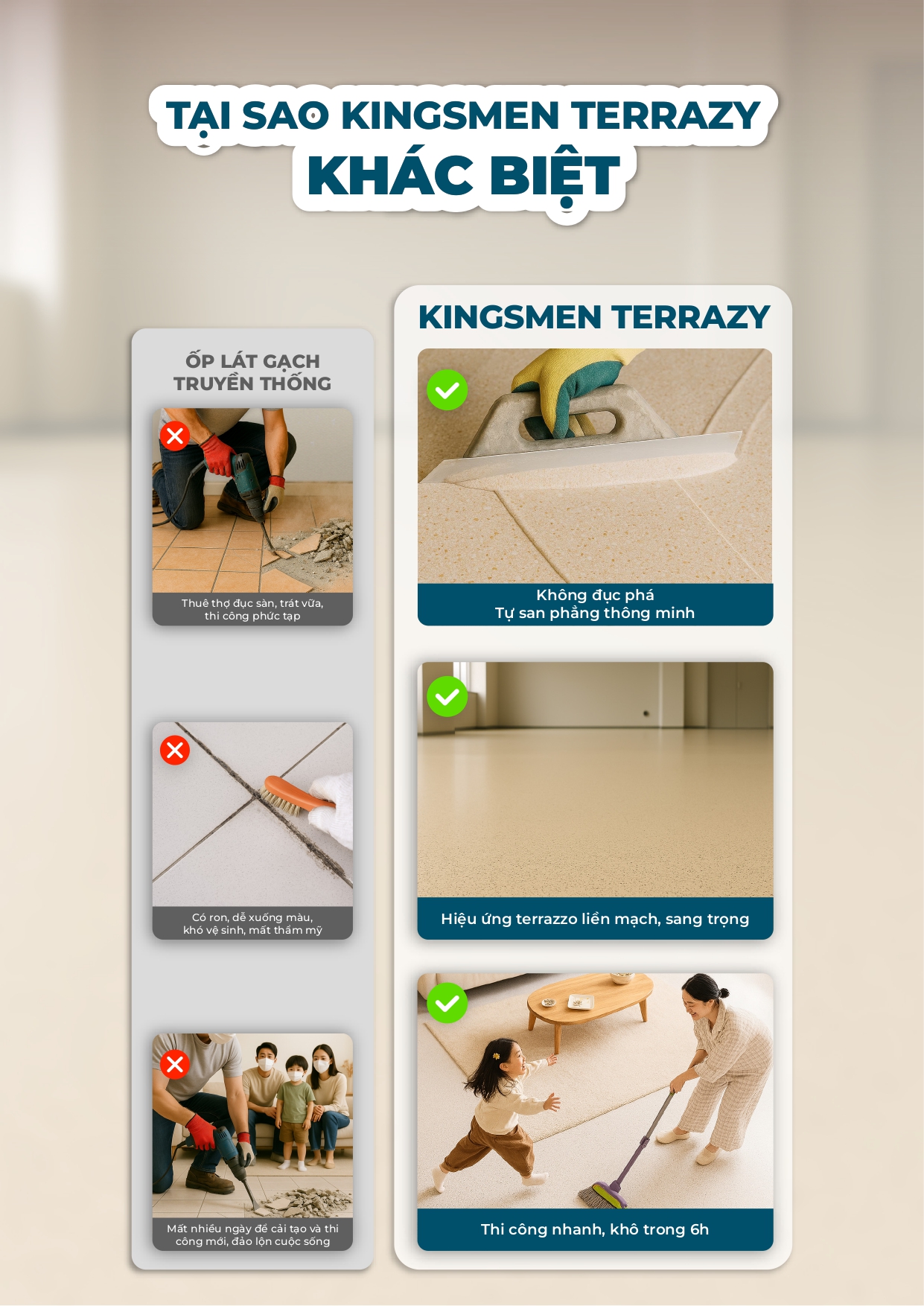 TẠI SAO KINGSMEN TERRAZY
KHÁC BIỆT

ỐP LÁT GẠCH TRUYỀN THỐNG

Thuê thợ đục sàn, trát vữa, thi công phức tạp

Có ron, dễ xuống màu, khó vệ sinh, mất thẩm mỹ

Mất nhiều ngày để cải tạo và thi công mới, đảo lộn cuộc sống

KINGSMEN TERRAZY

Không đục phá
Tự san phẳng thông minh

Hiệu ứng terrazzo liền mạch, sang trọng

Thi công nhanh, khô trong 6h